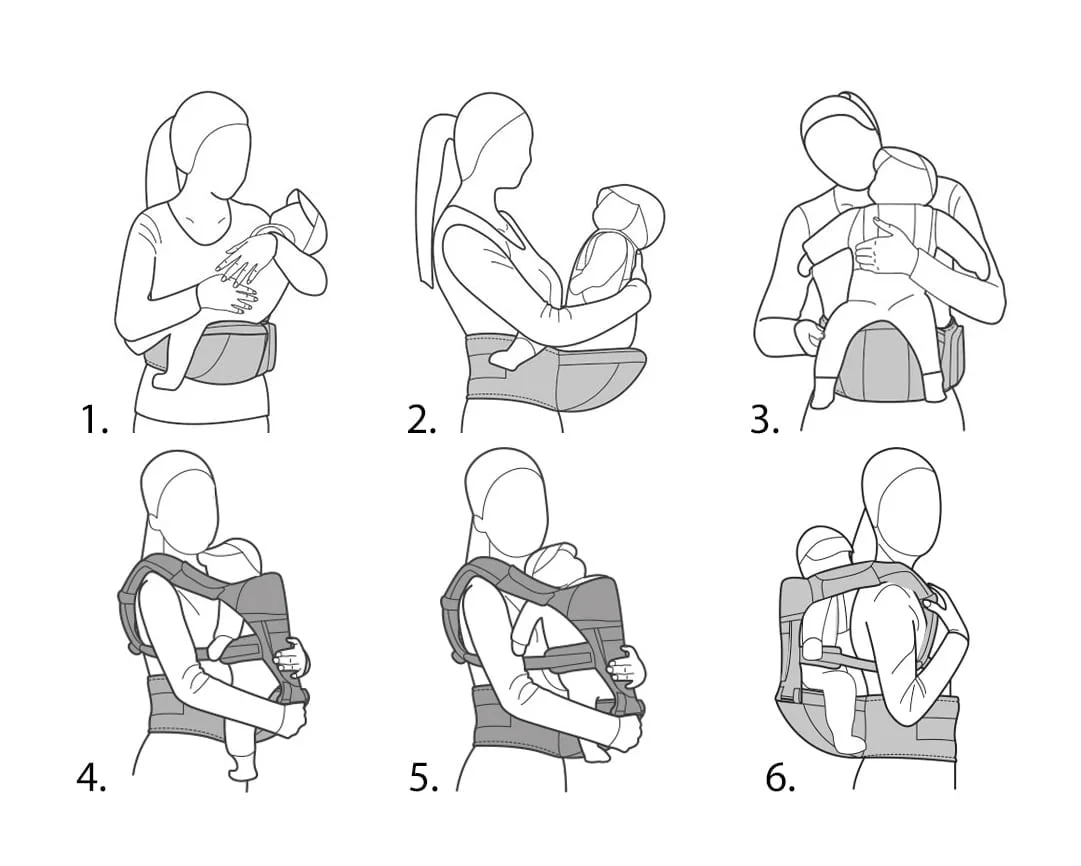 1.

2.

3.

4.

5.

6.