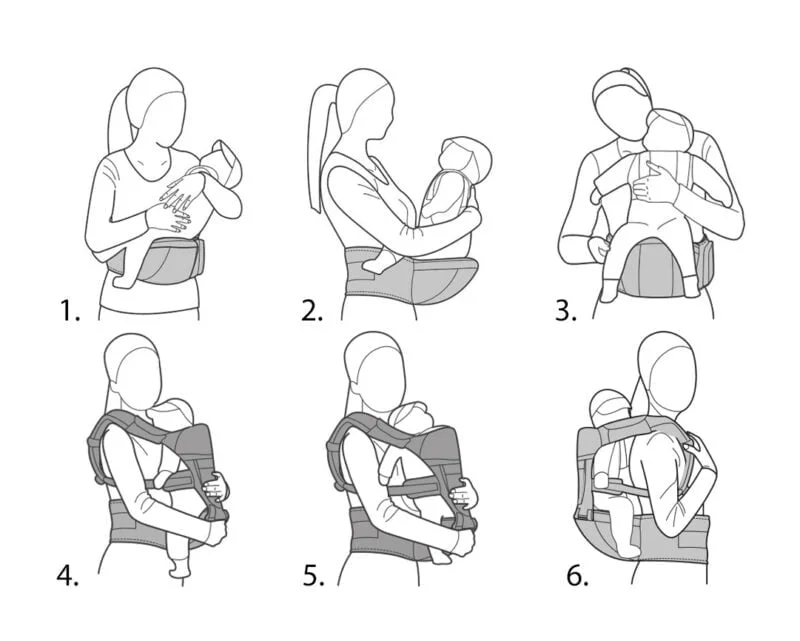 1.

2.

3.

4.

5.

6.